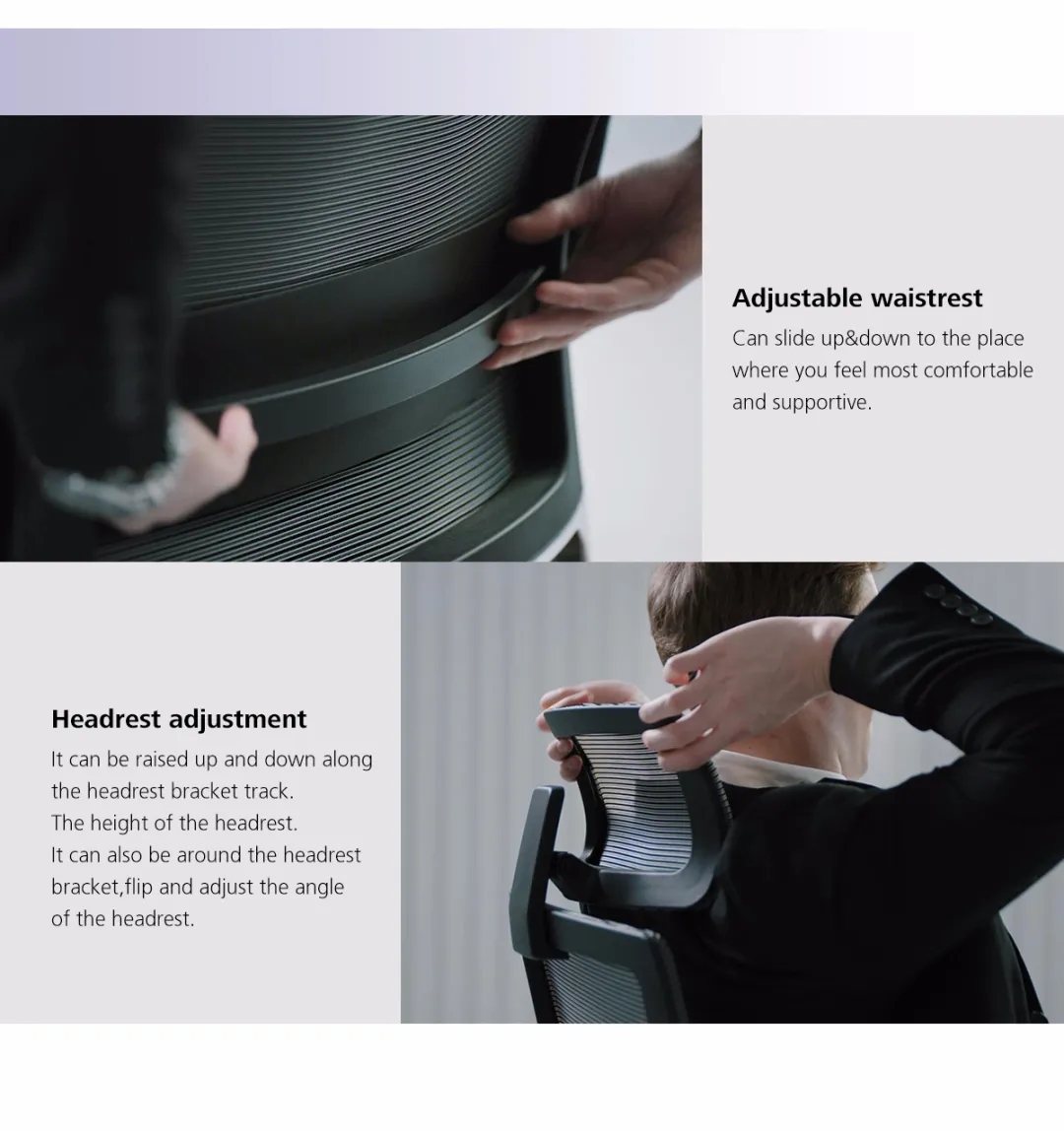 Adjustable waistrest
Can slide up&down to the place where you feel most comfortable and supportive.

Headrest adjustment
It can be raised up and down along the headrest bracket track.
The height of the headrest.
It can also be around the headrest bracket,flip and adjust the angle of the headrest.